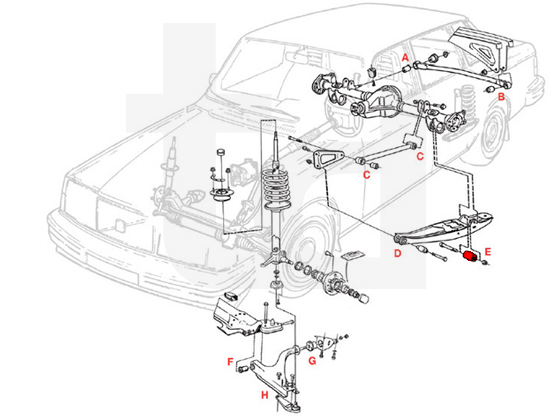 A
B
C
C
D
E
F
G
H